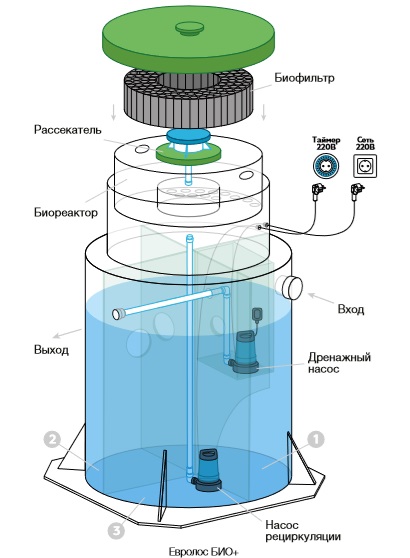 Биофильтр

Рассекатель

Таймер 220В

Сеть 220В

Биореактор

Вход

Выход

Дренажный насос

2

1

3

Насос рециркуляции

Евролос БИО+