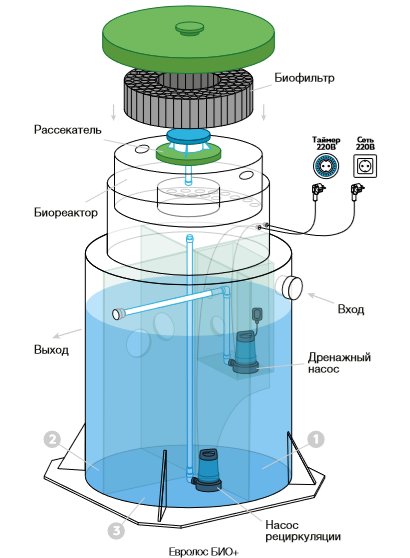 Биофильтр

Рассекатель

Таймер 220В

Сеть 220В

Биореактор

Вход

Выход

Дренажный насос

2

1

3

Насос рециркуляции

Евролос БИО+